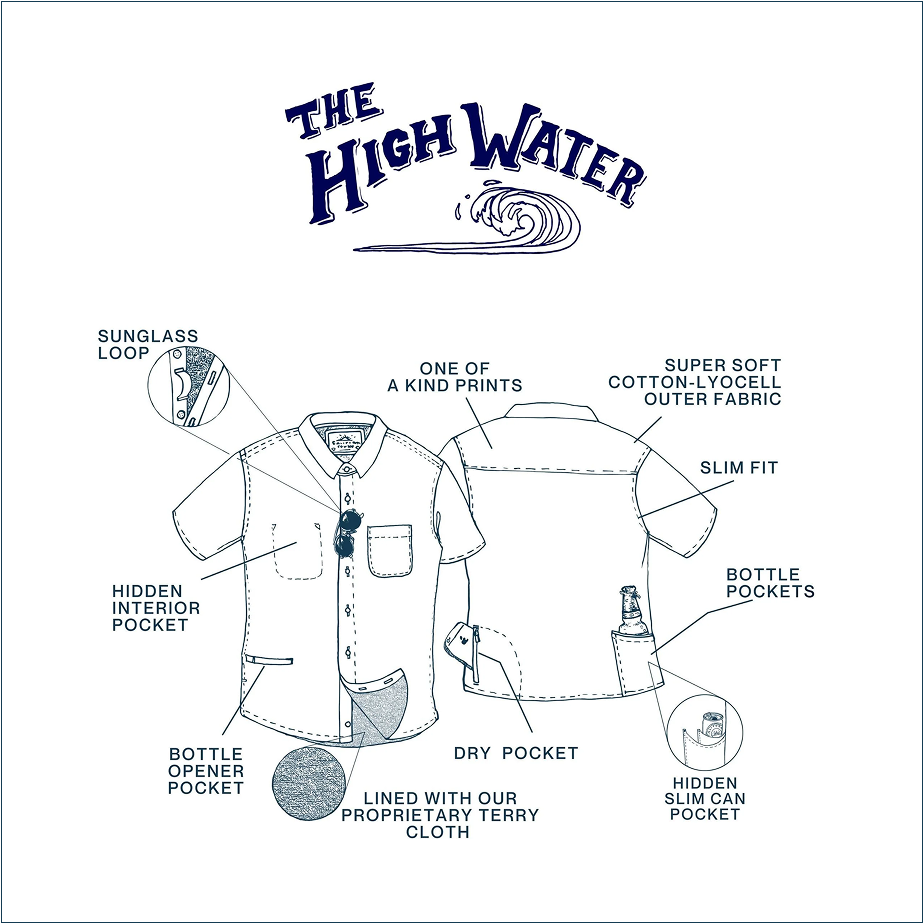 THE HIGH WATER

SUNGLASS LOOP

ONE OF A KIND PRINTS

SUPER SOFT COTTON-LYOCELL OUTER FABRIC

SLIM FIT

HIDDEN INTERIOR POCKET

BOTTLE POCKETS

BOTTLE OPENER POCKET

DRY POCKET

LINED WITH OUR PROPRIETARY TERRY CLOTH

HIDDEN SLIM CAN POCKET