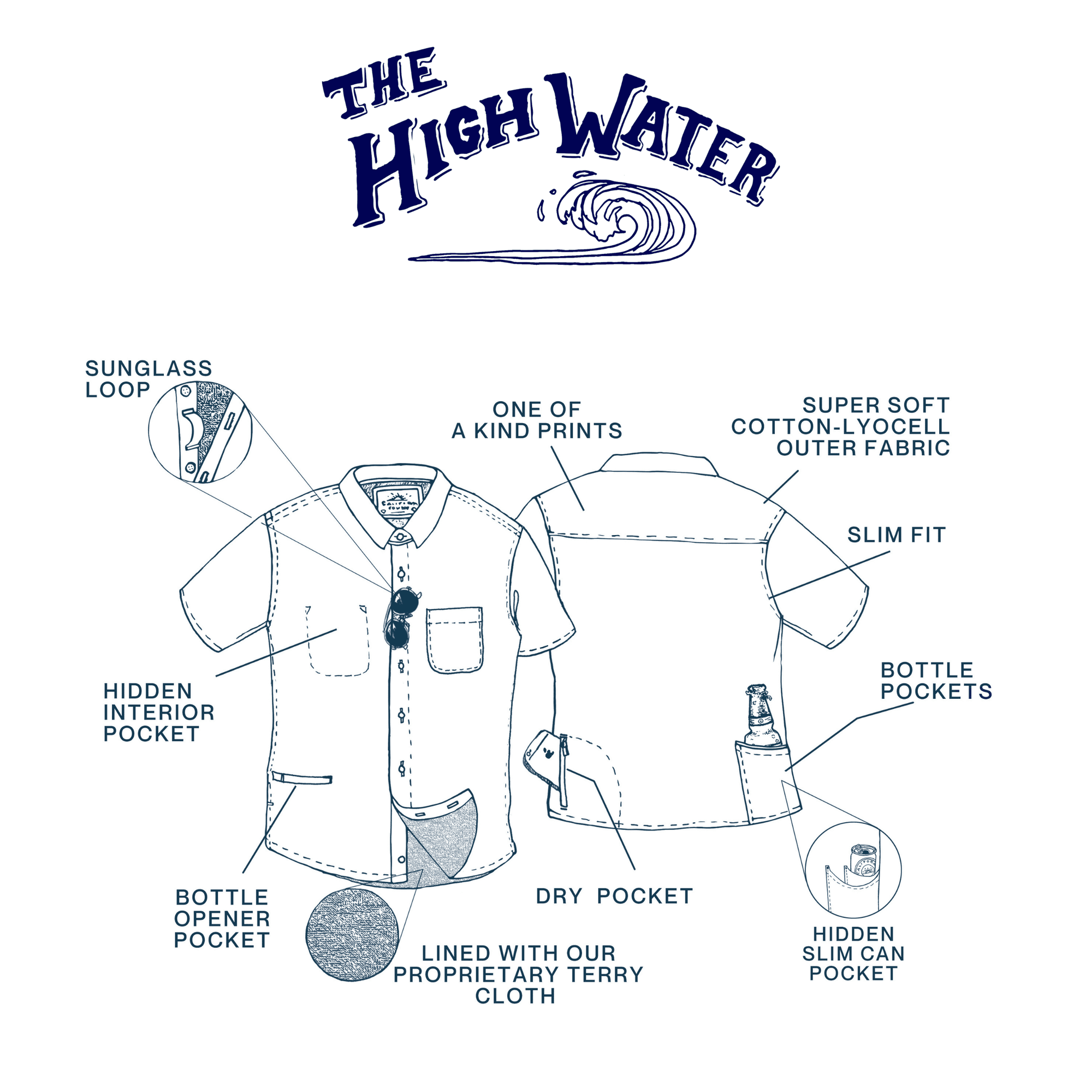 THE HIGH WATER

SUNGLASS LOOP

ONE OF A KIND PRINTS

SUPER SOFT COTTON-LYOCELL OUTER FABRIC

SLIM FIT

HIDDEN INTERIOR POCKET

BOTTLE POCKETS

BOTTLE OPENER POCKET

DRY POCKET

LINED WITH OUR PROPRIETARY TERRY CLOTH

HIDDEN SLIM CAN POCKET